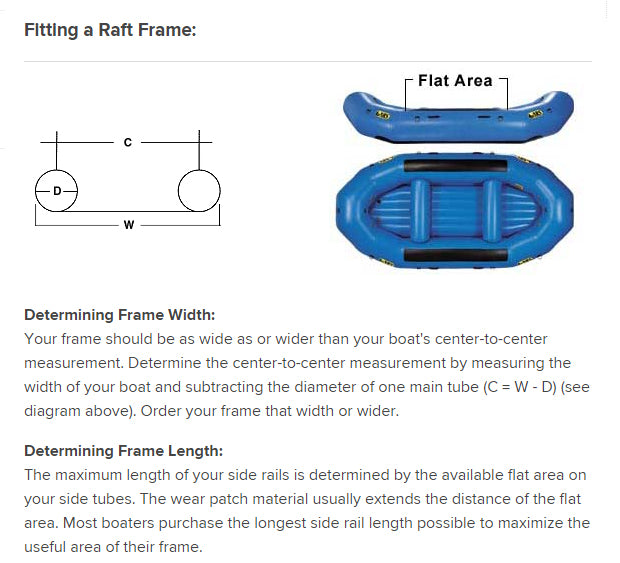 Fitting a Raft Frame:

C

D

W

Flat Area

Determining Frame Width:
Your frame should be as wide as or wider than your boat's center-to-center measurement. Determine the center-to-center measurement by measuring the width of your boat and subtracting the diameter of one main tube (C = W - D) (see diagram above). Order your frame that width or wider.

Determining Frame Length:
The maximum length of your side rails is determined by the available flat area on your side tubes. The wear patch material usually extends the distance of the flat area. Most boaters purchase the longest side rail length possible to maximize the useful area of their frame.