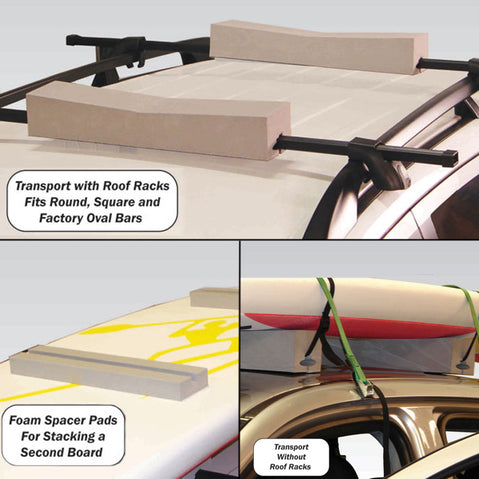 Transport with Roof Racks
Fits Round, Square and
Factory Oval Bars

Foam Spacer Pads
For Stacking a
Second Board

Transport
Without
Roof Racks